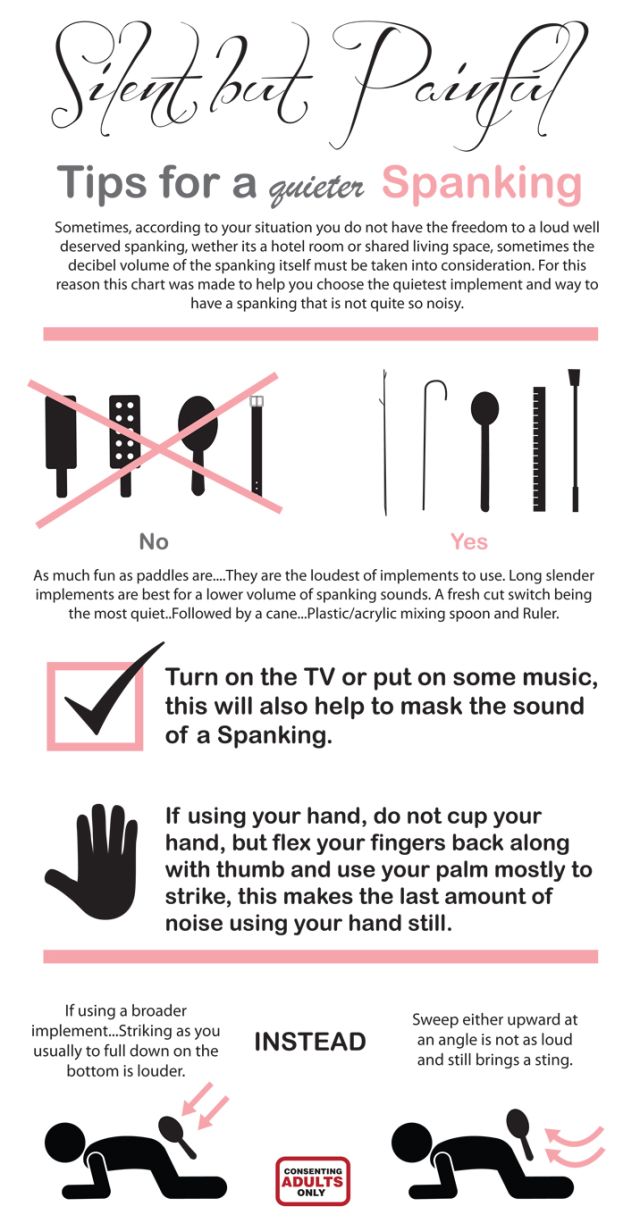 Silent but Painful

Tips for a quieter Spanking

Sometimes, according to your situation you do not have the freedom to a loud well deserved spanking, wether its a hotel room or shared living space, sometimes the decibel volume of the spanking itself must be taken into consideration. For this reason this chart was made to help you choose the quietest implement and way to have a spanking that is not quite so noisy.

No

Yes

As much fun as paddles are....They are the loudest of implements to use. Long slender implements are best for a lower volume of spanking sounds. A fresh cut switch being the most quiet..Followed by a cane...Plastic/acrylic mixing spoon and Ruler.

Turn on the TV or put on some music, this will also help to mask the sound of a Spanking.

If using your hand, do not cup your hand, but flex your fingers back along with thumb and use your palm mostly to strike, this makes the last amount of noise using your hand still.

If using a broader implement...Striking as you usually to full down on the bottom is louder.

INSTEAD

Sweep either upward at an angle is not as loud and still brings a sting.

CONSENTING ADULTS ONLY